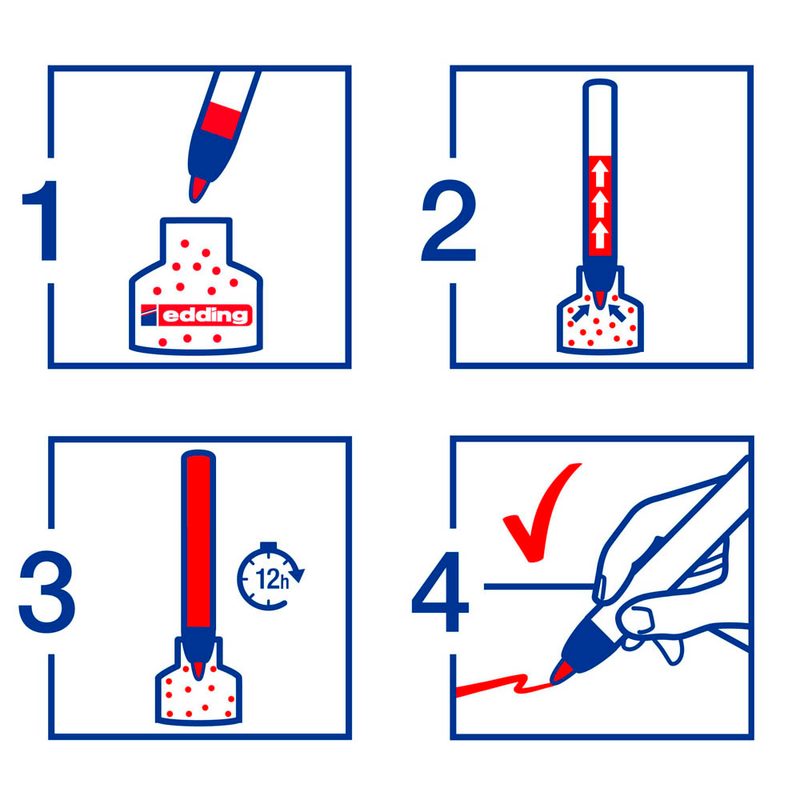 1

edding

2

3

12h

4